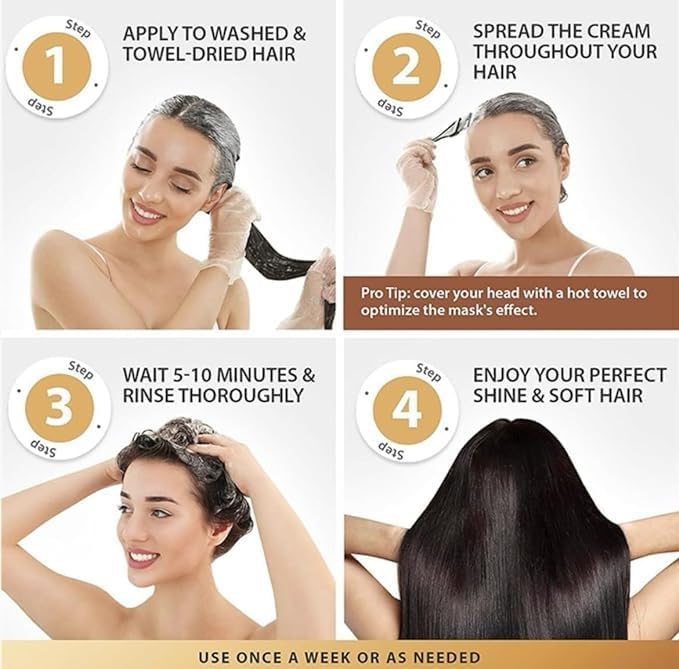 Step 1 Step

APPLY TO WASHED & TOWEL-DRIED HAIR

Step 2 Step

SPREAD THE CREAM THROUGHOUT YOUR HAIR

Pro Tip: cover your head with a hot towel to optimize the mask's effect.

Step 3 Step

WAIT 5-10 MINUTES & RINSE THOROUGHLY

Step 4 Step

ENJOY YOUR PERFECT SHINE & SOFT HAIR

USE ONCE A WEEK OR AS NEEDED